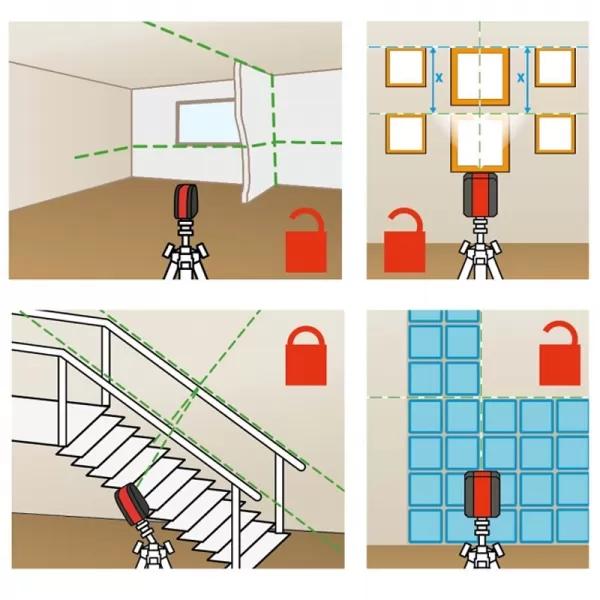 x
x